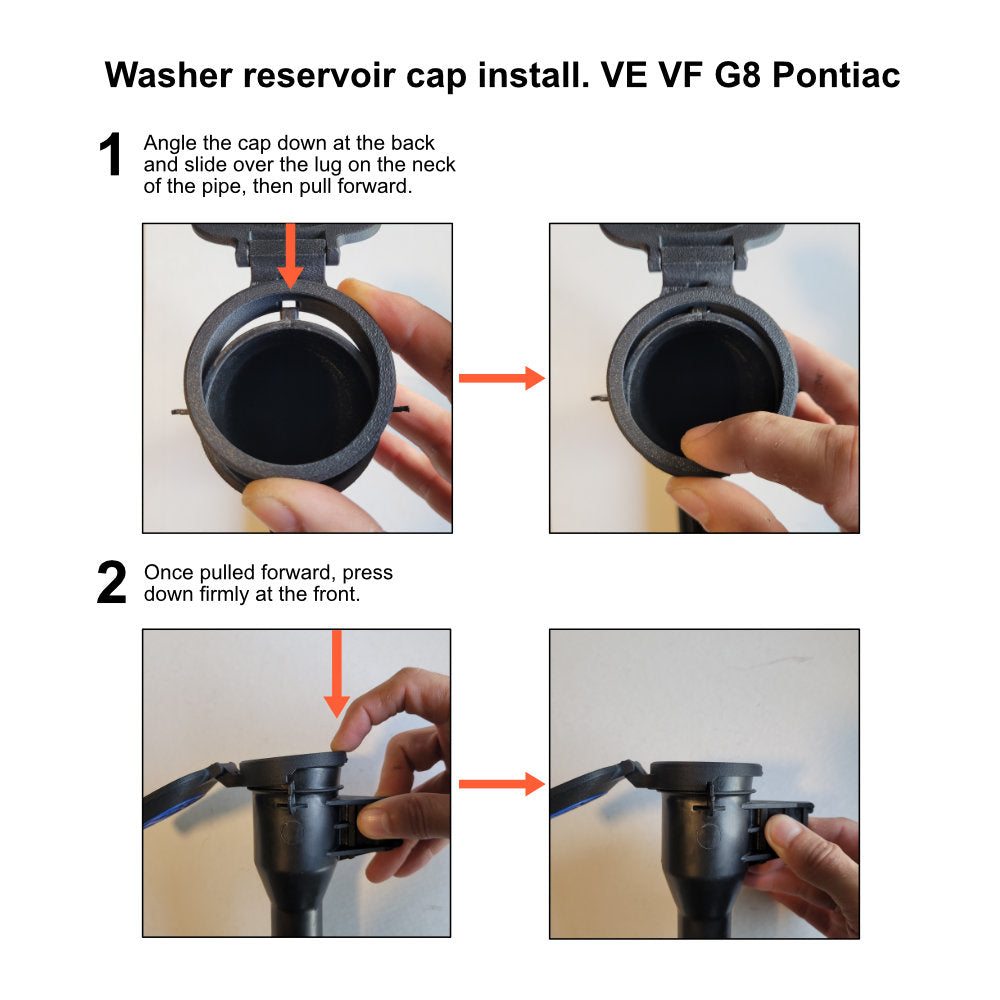 Washer reservoir cap install. VE VF G8 Pontiac

1 Angle the cap down at the back and slide over the lug on the neck of the pipe, then pull forward.

2 Once pulled forward, press down firmly at the front.